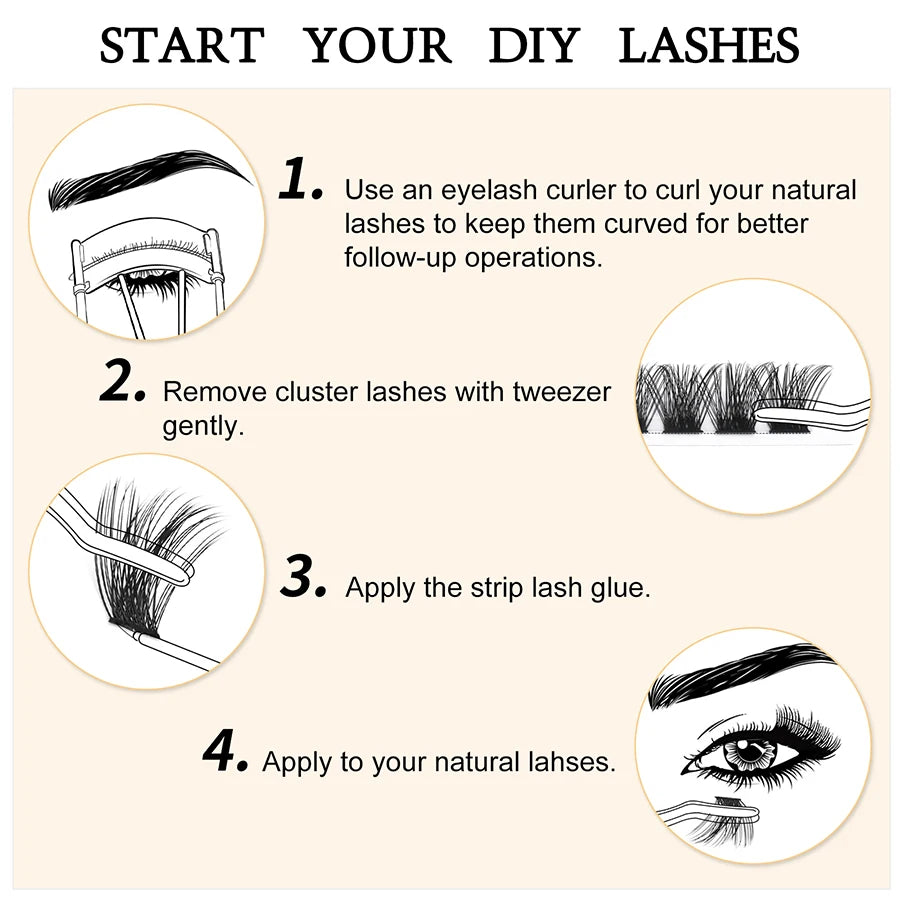 START YOUR DIY LASHES

1. Use an eyelash curler to curl your natural lashes to keep them curved for better follow-up operations.

2. Remove cluster lashes with tweezer gently.

3. Apply the strip lash glue.

4. Apply to your natural lahses.